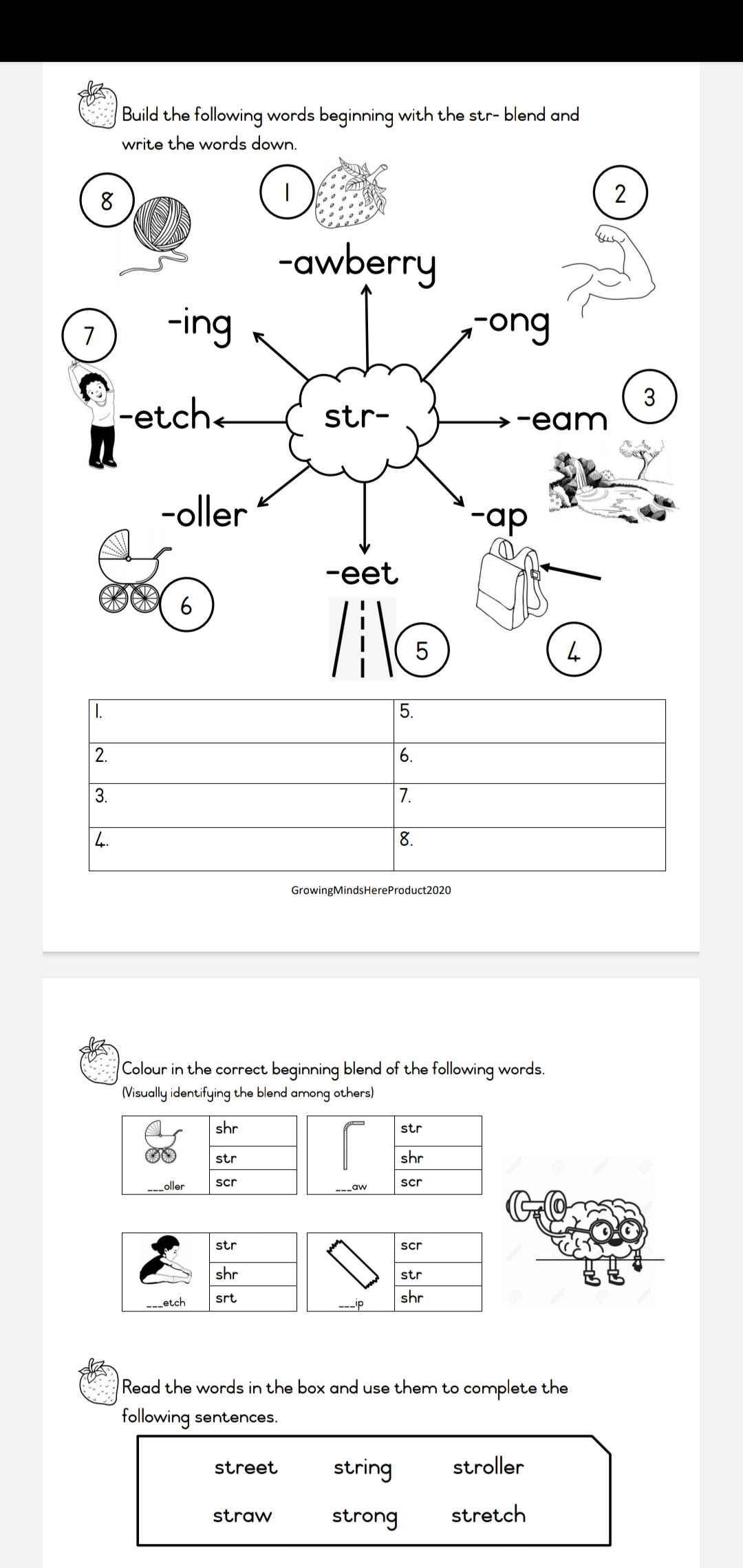 Build the following words beginning with the str- blend and write the words down.

8

1

2

-awberry

-ing

-ong

7

3

-etch

str-

-eam

-oller

-ap

-eet

6

5

4

| 1. | 5. |
|---|---|
| 2. | 6. |
| 3. | 7. |
| 4. | 8. |

GrowingMindsHereProduct2020

Colour in the correct beginning blend of the following words.
(Visually identifying the blend among others)

| ___oller | shr |
|---|---|
| | str |
| | scr |

| ___aw | str |
|---|---|
| | shr |
| | scr |

| ___etch | str |
|---|---|
| | shr |
| | srt |

| ___ip | scr |
|---|---|
| | str |
| | shr |

Read the words in the box and use them to complete the following sentences.

street string stroller
straw strong stretch