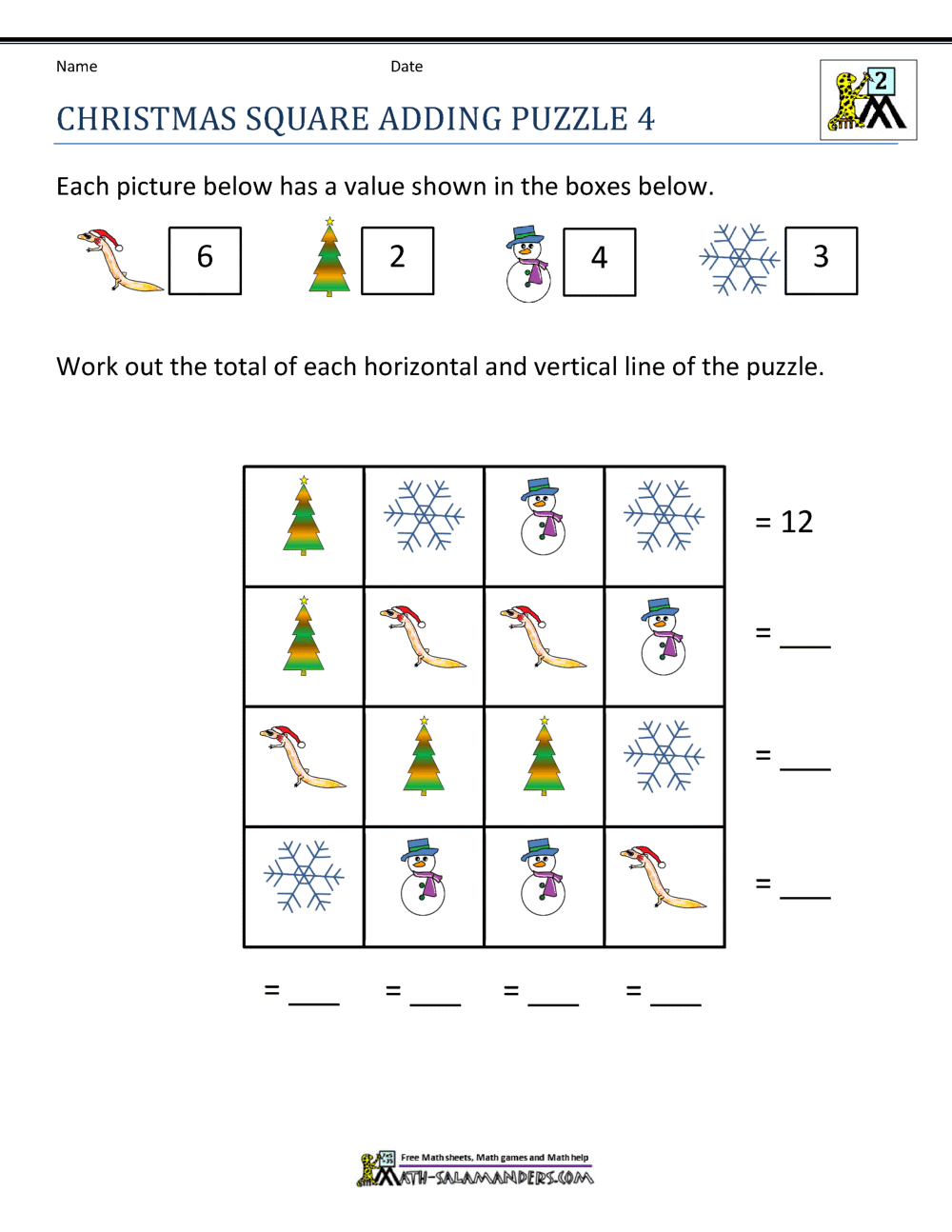 Name

Date

2

CHRISTMAS SQUARE ADDING PUZZLE 4

Each picture below has a value shown in the boxes below.

6

2

4

3

Work out the total of each horizontal and vertical line of the puzzle.

= 12

= ____

= ____

= ____

= ____ = ____ = ____ = ____

Free Math sheets, Math games and Math help
MATH-SALAMANDERS.COM