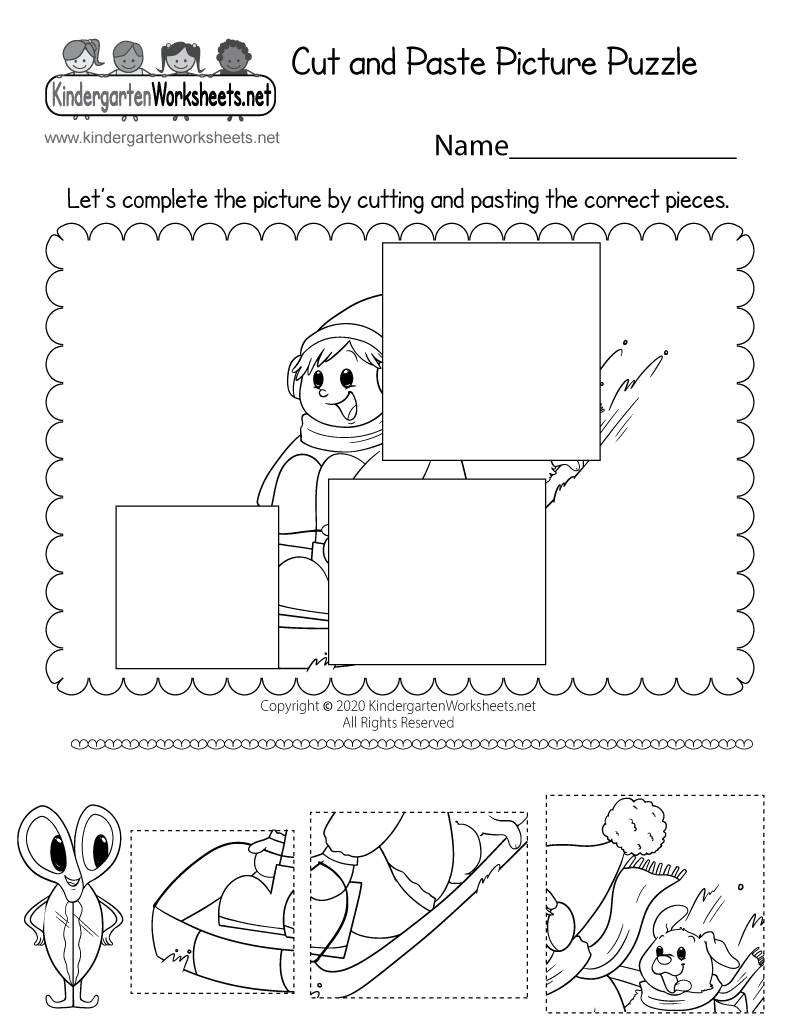 KindergartenWorksheets.net

www.kindergartenworksheets.net

Cut and Paste Picture Puzzle

Name_______________

Let's complete the picture by cutting and pasting the correct pieces.

Copyright © 2020 KindergartenWorksheets.net
All Rights Reserved