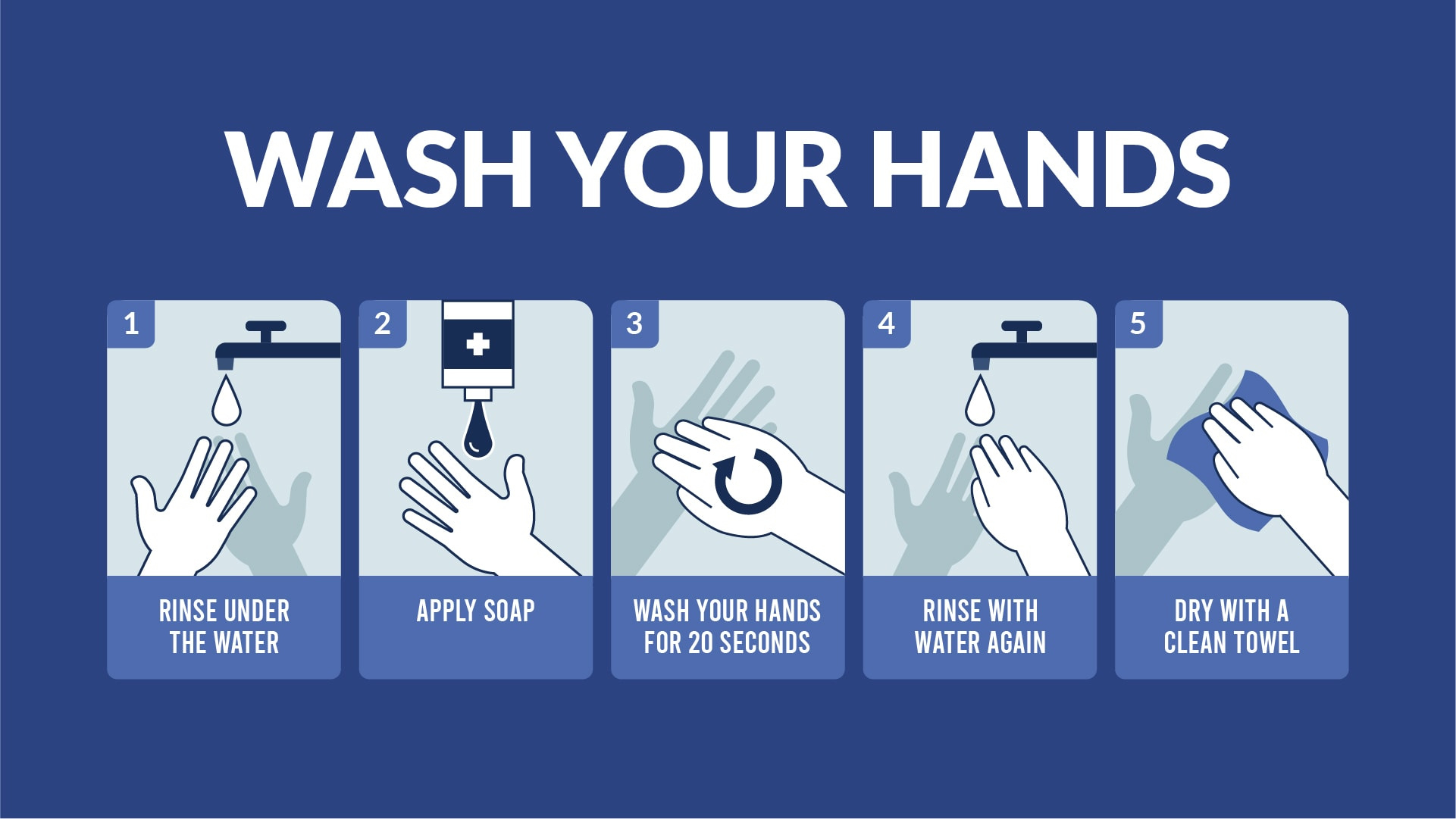 WASH YOUR HANDS

1

RINSE UNDER THE WATER

2

APPLY SOAP

3

WASH YOUR HANDS FOR 20 SECONDS

4

RINSE WITH WATER AGAIN

5

DRY WITH A CLEAN TOWEL