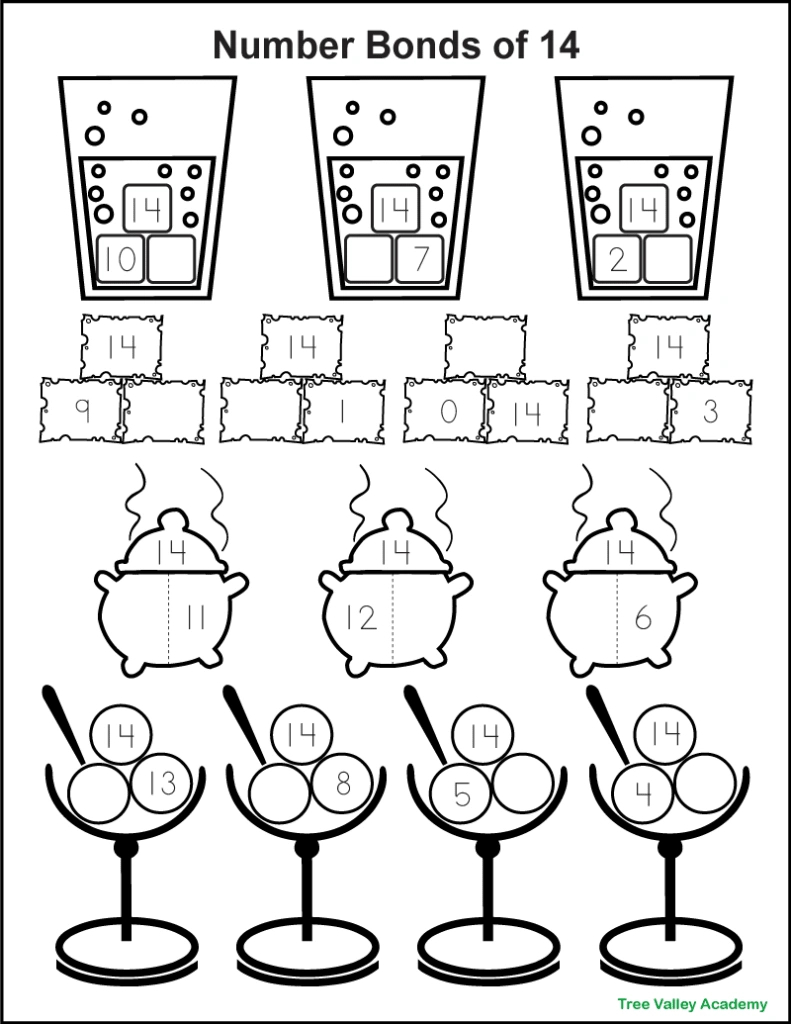 Number Bonds of 14

14
10

14
7

14
2

14
9

14
1

0
14

14
3

14
11

14
12

14
6

14
13

14
8

14
5

14
4

Tree Valley Academy